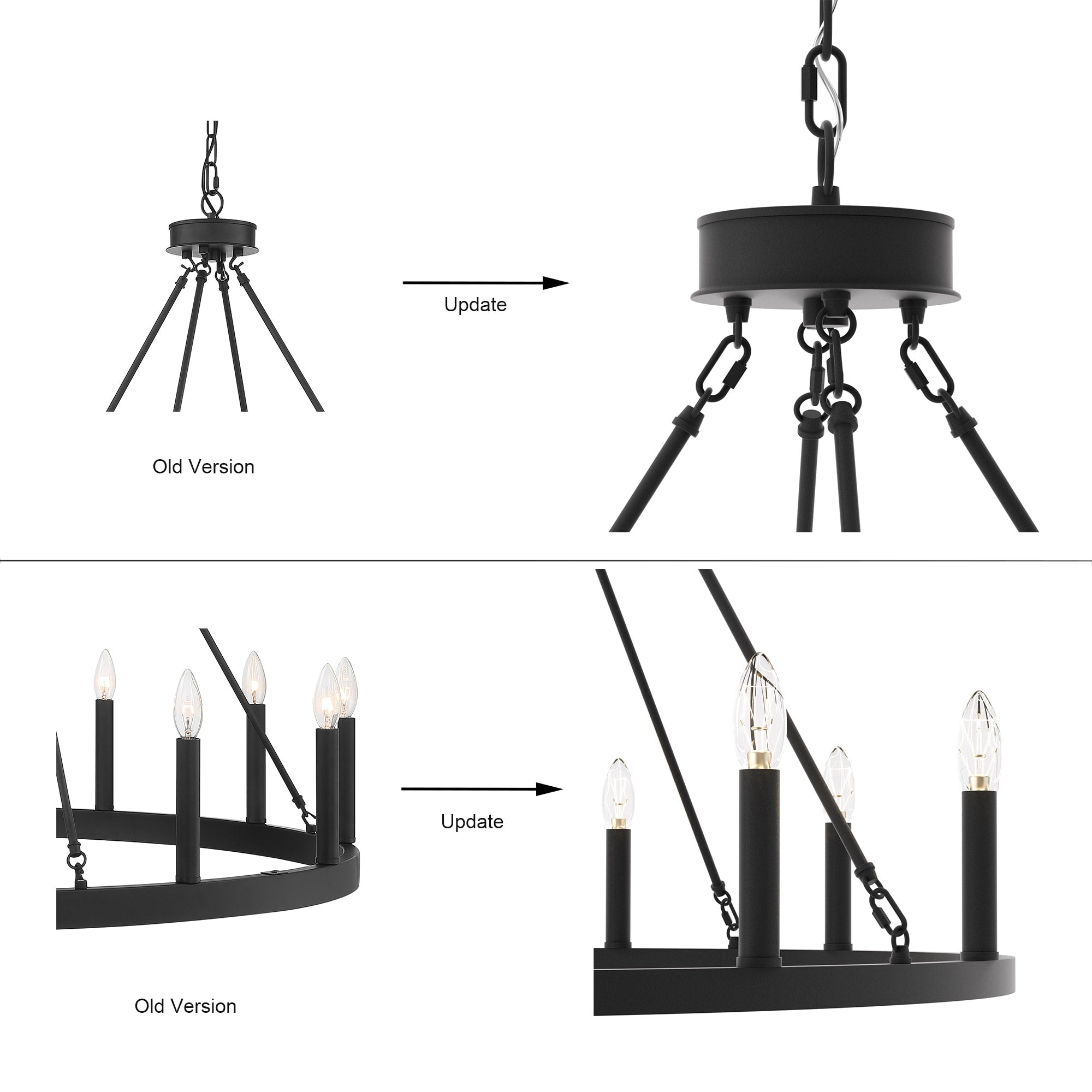 Update

Old Version

Update

Old Version