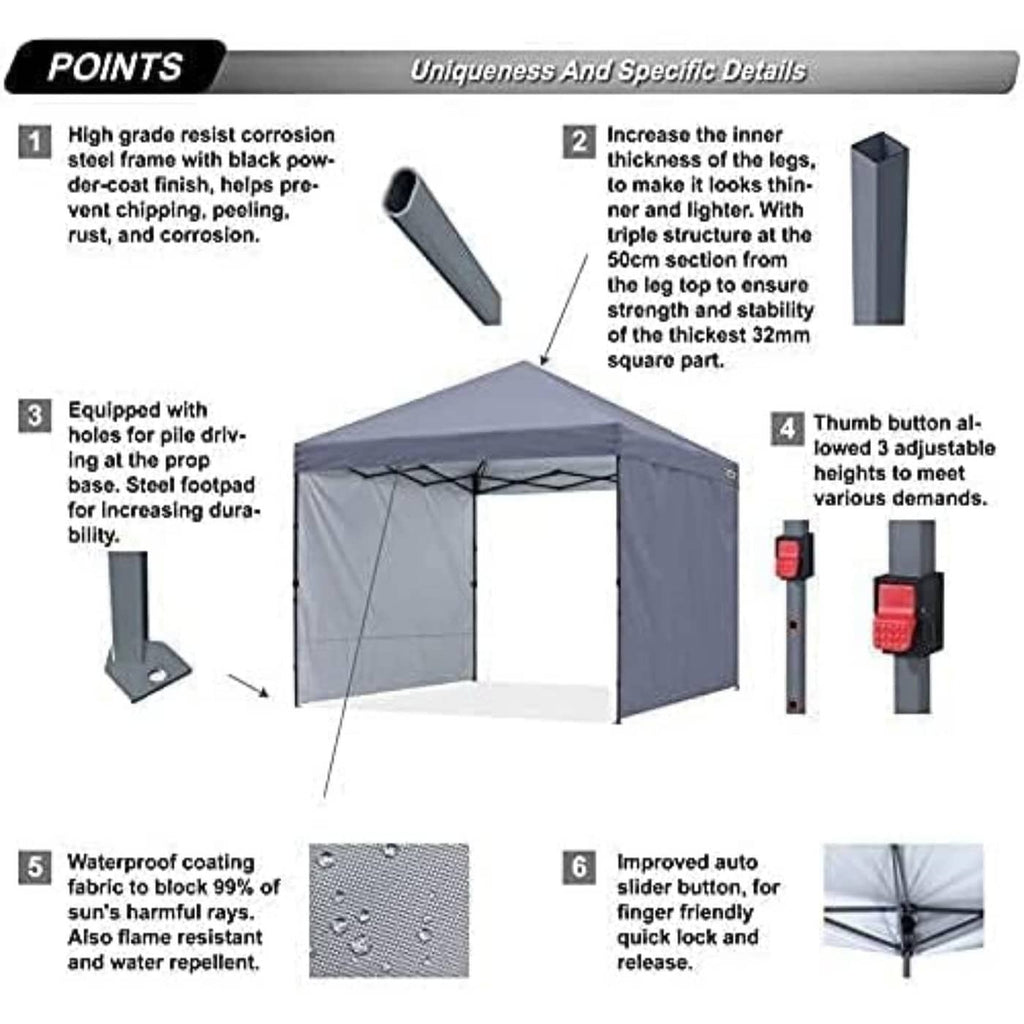 POINTS

Uniqueness And Specific Details

1 High grade resist corrosion steel frame with black powder-coat finish, helps prevent chipping, peeling, rust, and corrosion.

2 Increase the inner thickness of the legs, to make it looks thinner and lighter. With triple structure at the 50cm section from the leg top to ensure strength and stability of the thickest 32mm square part.

3 Equipped with holes for pile driving at the prop base. Steel footpad for increasing durability.

4 Thumb button allowed 3 adjustable heights to meet various demands.

5 Waterproof coating fabric to block 99% of sun's harmful rays. Also flame resistant and water repellent.

6 Improved auto slider button, for finger friendly quick lock and release.