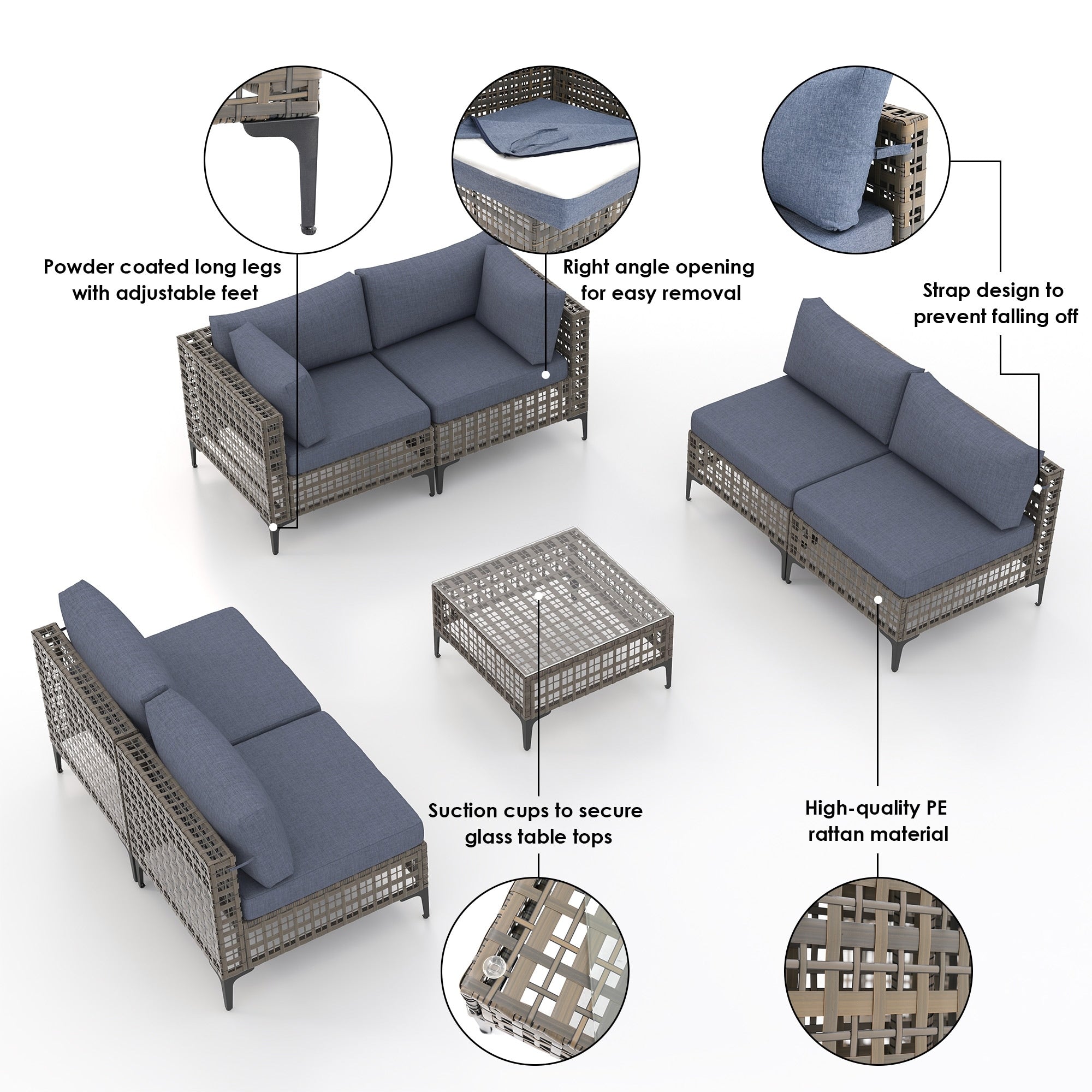 Powder coated long legs with adjustable feet

Right angle opening for easy removal

Strap design to prevent falling off

Suction cups to secure glass table tops

High-quality PE rattan material